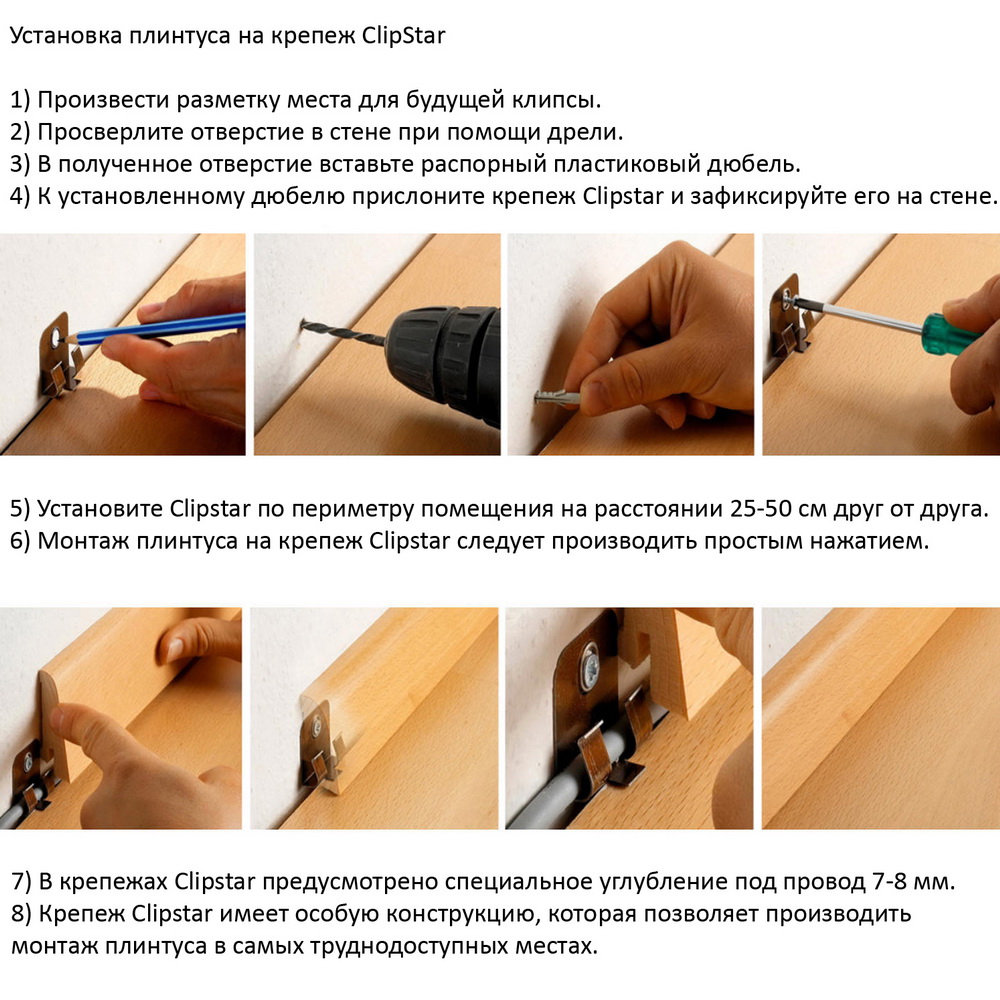 Установка плинтуса на крепеж ClipStar

1) Произвести разметку места для будущей клипсы.
2) Просверлите отверстие в стене при помощи дрели.
3) В полученное отверстие вставьте распорный пластиковый дюбель.
4) К установленному дюбелю прислоните крепеж Clipstar и зафиксируйте его на стене.

5) Установите Clipstar по периметру помещения на расстоянии 25-50 см друг от друга.
6) Монтаж плинтуса на крепеж Clipstar следует производить простым нажатием.

7) В крепежах Clipstar предусмотрено специальное углубление под провод 7-8 мм.
8) Крепеж Clipstar имеет особую конструкцию, которая позволяет производить монтаж плинтуса в самых труднодоступных местах.